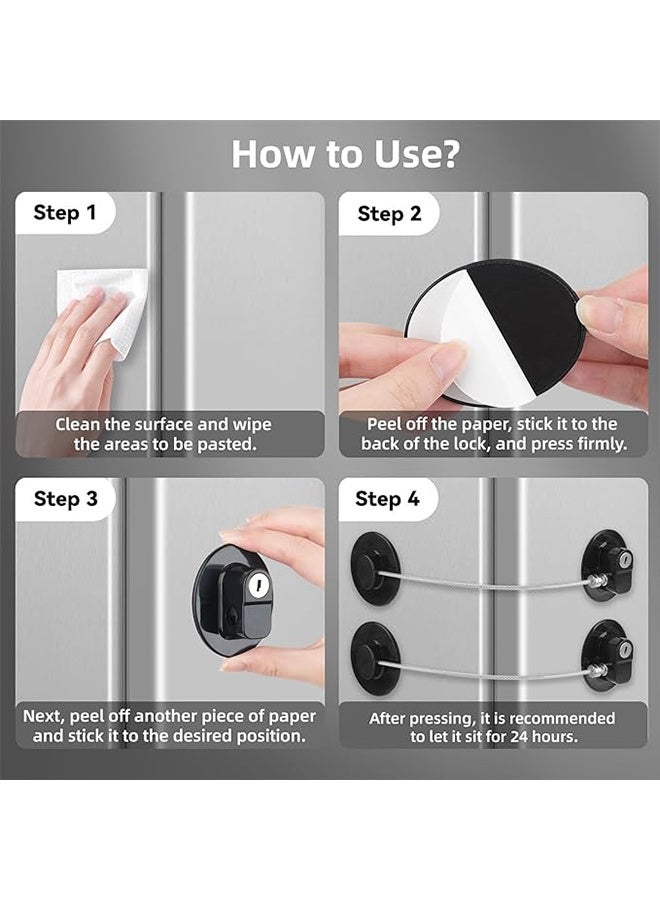 How to Use?

Step 1

Clean the surface and wipe the areas to be pasted.

Step 2

Peel off the paper, stick it to the back of the lock, and press firmly.

Step 3

Next, peel off another piece of paper and stick it to the desired position.

Step 4

After pressing, it is recommended to let it sit for 24 hours.